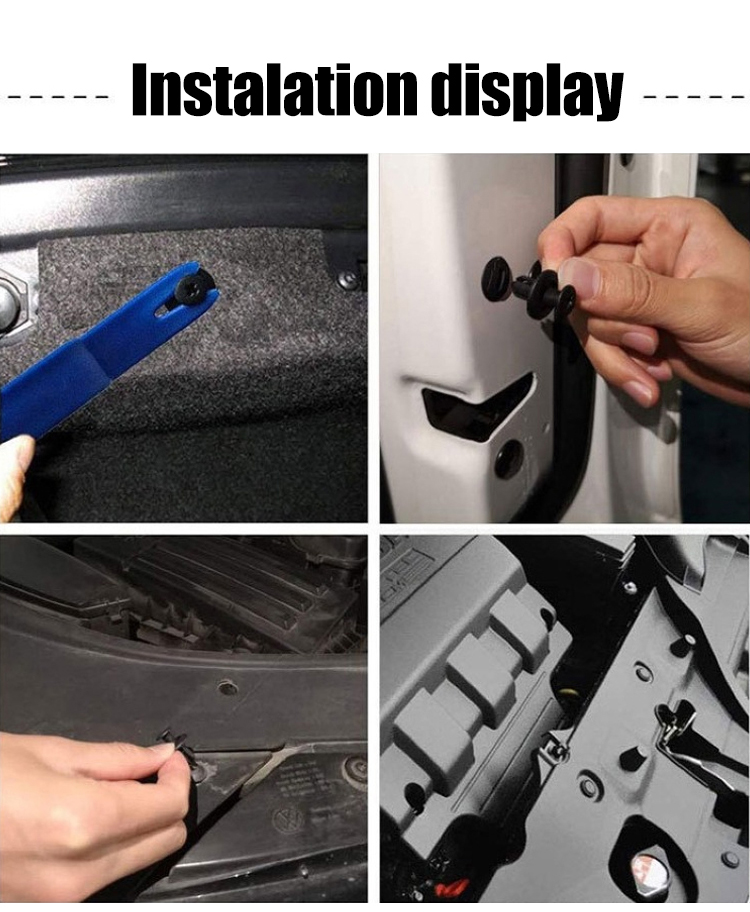 Instalation display