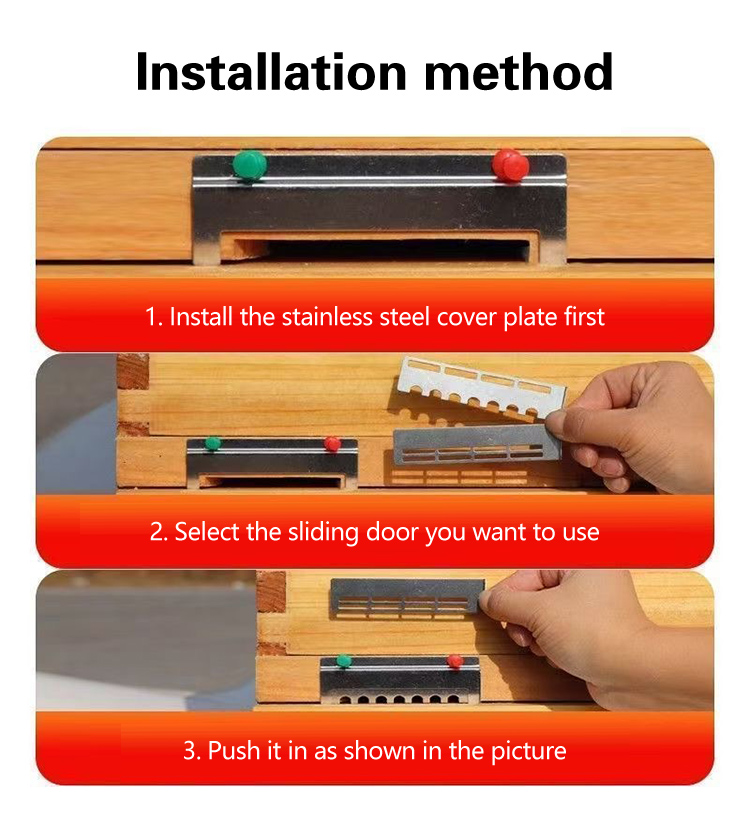 Installation method

1. Install the stainless steel cover plate first

2. Select the sliding door you want to use

3. Push it in as shown in the picture